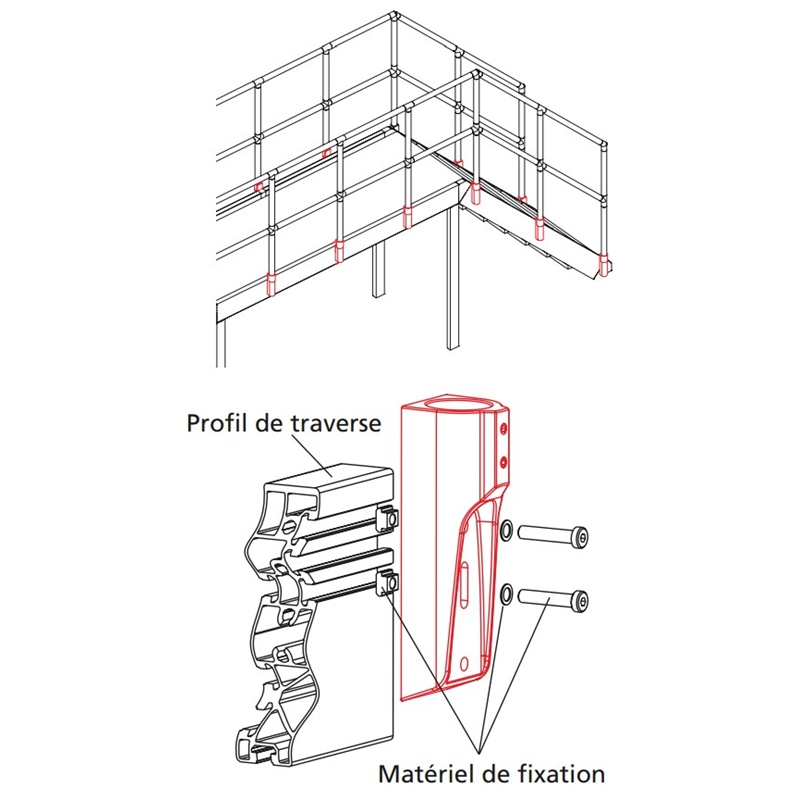 Profil de traverse

Matériel de fixation