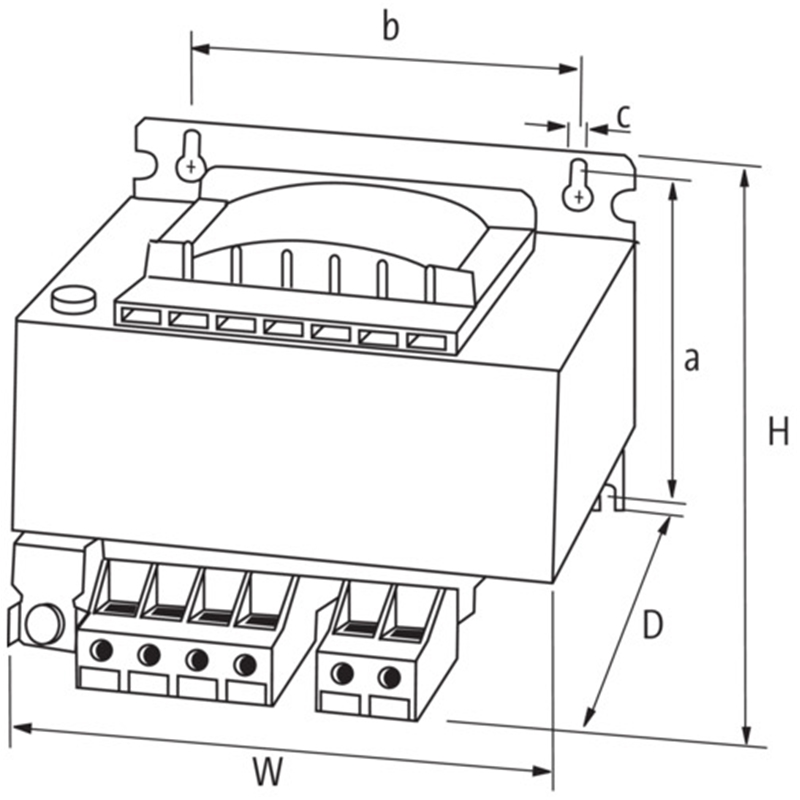 b
c
a
H
D
W