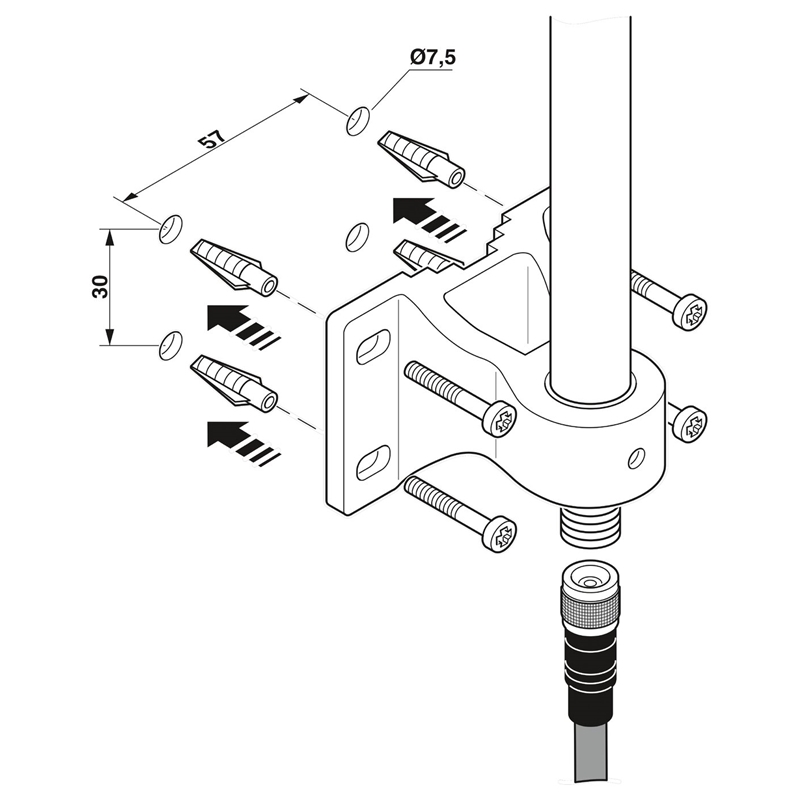 Ø7,5
57
30