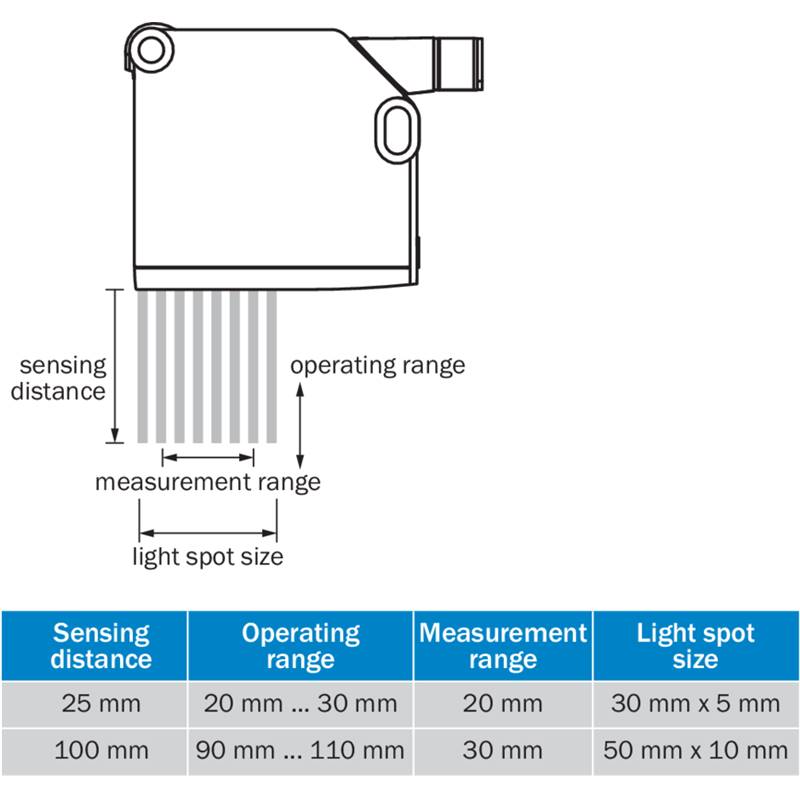 sensing distance

operating range

measurement range

light spot size

| Sensing distance | Operating range | Measurement range | Light spot size |
|---|---|---|---|
| 25 mm | 20 mm ... 30 mm | 20 mm | 30 mm x 5 mm |
| 100 mm | 90 mm ... 110 mm | 30 mm | 50 mm x 10 mm |