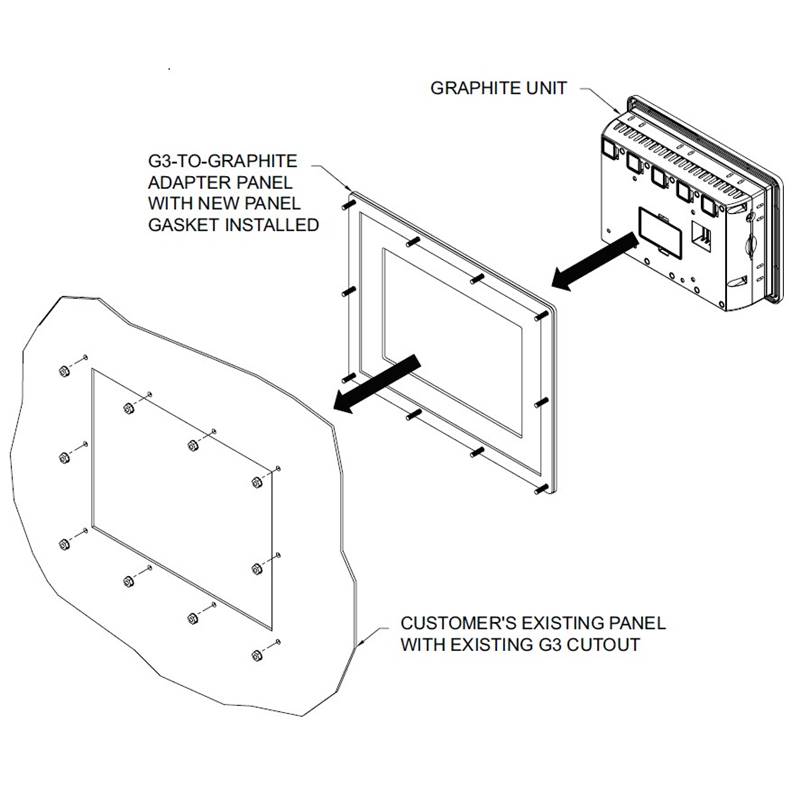 GRAPHITE UNIT

G3-TO-GRAPHITE ADAPTER PANEL WITH NEW PANEL GASKET INSTALLED

CUSTOMER'S EXISTING PANEL WITH EXISTING G3 CUTOUT