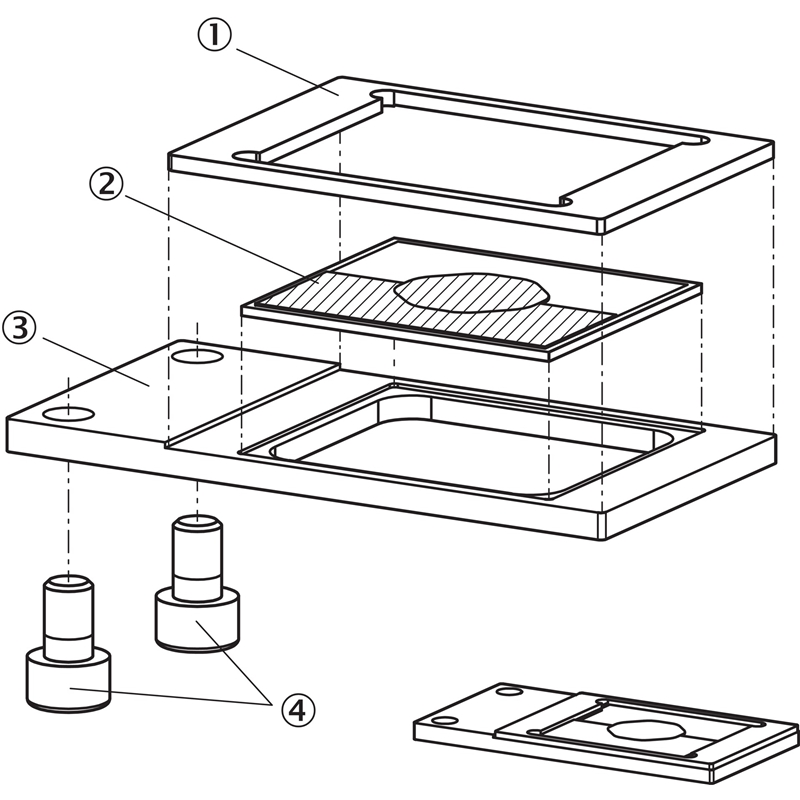 ①
②
③
④