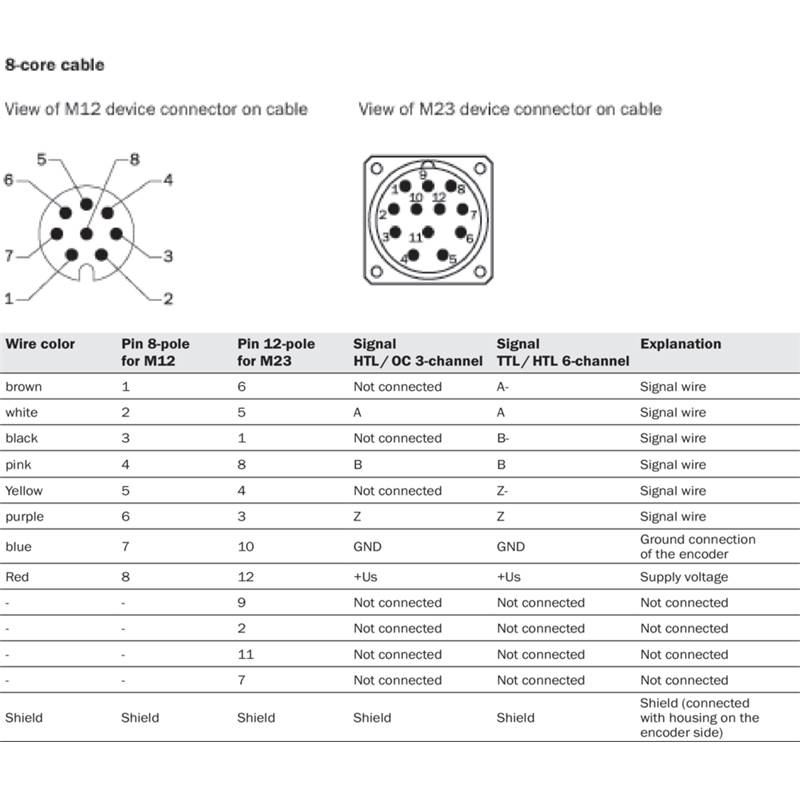 8-core cable

View of M12 device connector on cable

5 8 6 4 7 3 1 2

View of M23 device connector on cable

9 1 8 10 12 2 7 3 11 6 4 5

| Wire color | Pin 8-pole for M12 | Pin 12-pole for M23 | Signal HTL / OC 3-channel | Signal TTL / HTL 6-channel | Explanation |
|---|---|---|---|---|---|
| brown | 1 | 6 | Not connected | A- | Signal wire |
| white | 2 | 5 | A | A | Signal wire |
| black | 3 | 1 | Not connected | B- | Signal wire |
| pink | 4 | 8 | B | B | Signal wire |
| Yellow | 5 | 4 | Not connected | Z- | Signal wire |
| purple | 6 | 3 | Z | Z | Signal wire |
| blue | 7 | 10 | GND | GND | Ground connection of the encoder |
| Red | 8 | 12 | +Us | +Us | Supply voltage |
| - | - | 9 | Not connected | Not connected | Not connected |
| - | - | 2 | Not connected | Not connected | Not connected |
| - | - | 11 | Not connected | Not connected | Not connected |
| - | - | 7 | Not connected | Not connected | Not connected |
| Shield | Shield | Shield | Shield | Shield | Shield (connected with housing on the encoder side) |