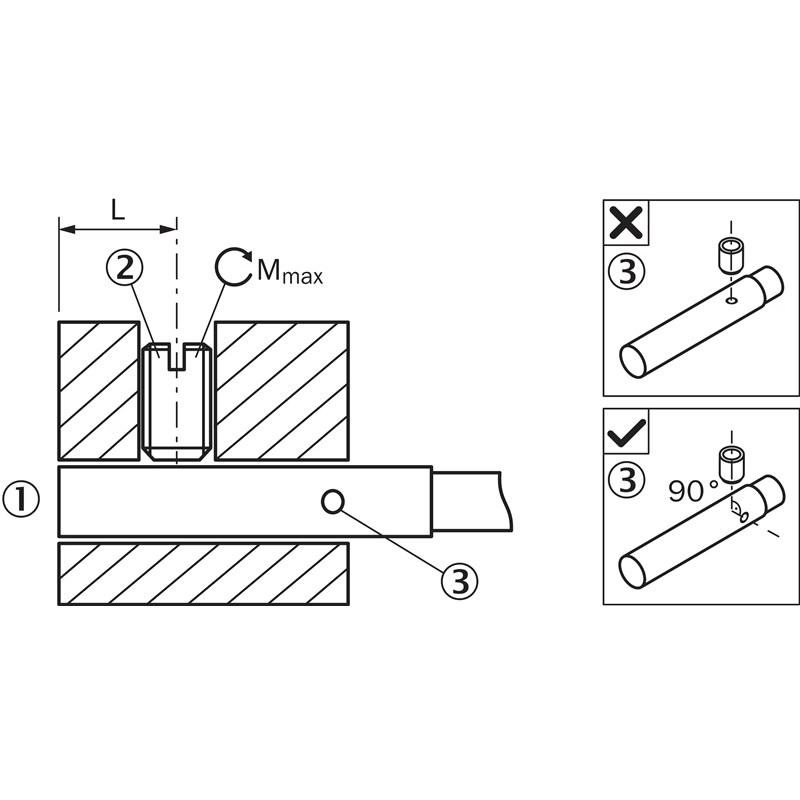 L

②

$M_{max}$

①

③

③

③

90°